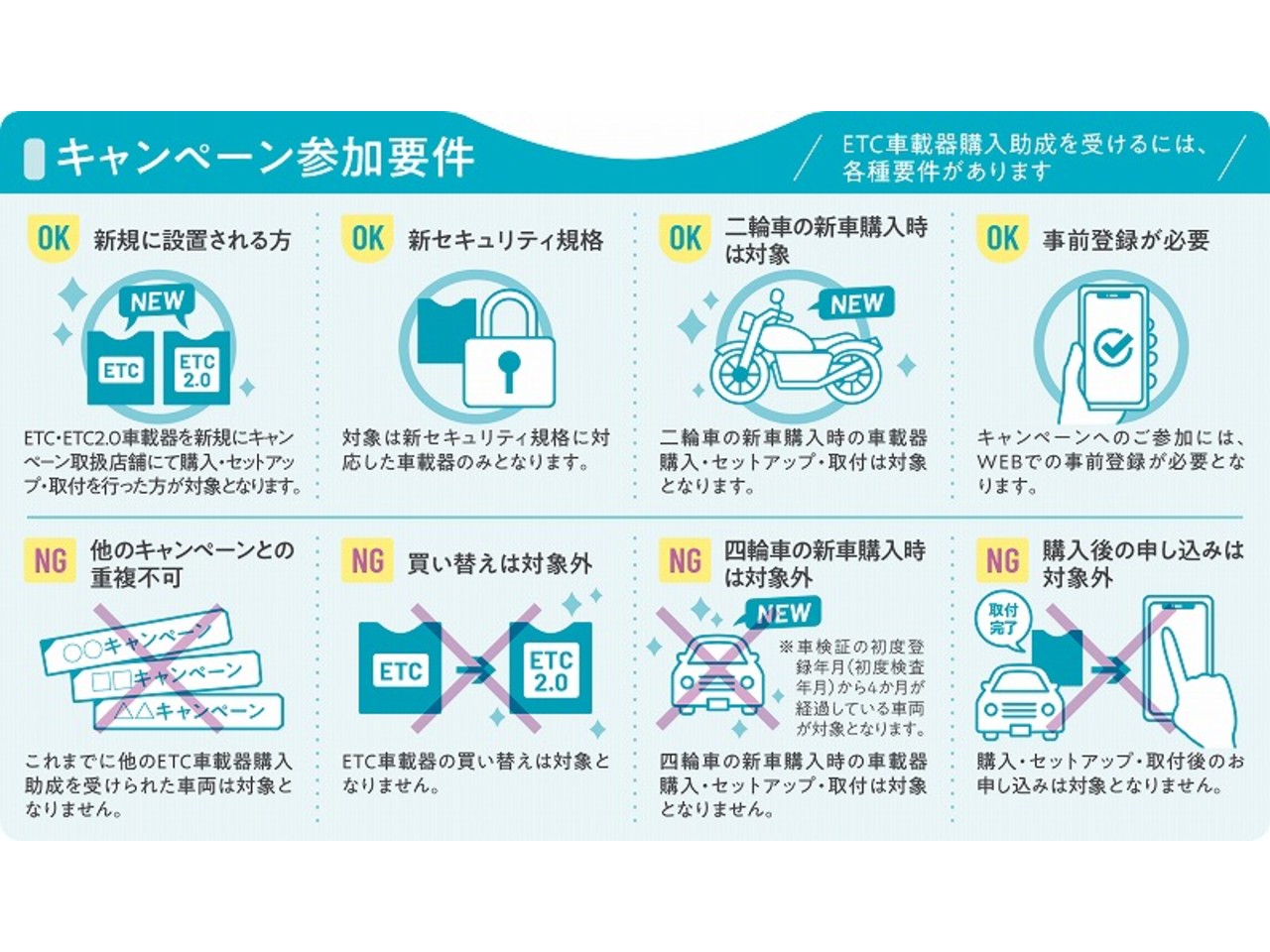 キャンペーン参加要件

ETC車載器購入助成を受けるには、各種要件があります

OK 新規に設置される方

NEW
ETC
ETC 2.0

ETC・ETC2.0車載器を新規にキャンペーン取扱店舗にて購入・セットアップ・取付を行った方が対象となります。

OK 新セキュリティ規格

対象は新セキュリティ規格に対応した車載器のみとなります。

OK 二輪車の新車購入時は対象

NEW

二輪車の新車購入時の車載器購入・セットアップ・取付は対象となります。

OK 事前登録が必要

キャンペーンへのご参加には、WEBでの事前登録が必要となります。

NG 他のキャンペーンとの重複不可

○○キャンペーン
□□キャンペーン
△△キャンペーン

これまでに他のETC車載器購入助成を受けられた車両は対象となりません。

NG 買い替えは対象外

ETC
ETC 2.0

ETC車載器の買い替えは対象となりません。

NG 四輪車の新車購入時は対象外

NEW
※車検証の初度登録年月(初度検査年月)から4か月が経過している車両が対象となります。

四輪車の新車購入時の車載器購入・セットアップ・取付は対象となりません。

NG 購入後の申し込みは対象外

取付完了

購入・セットアップ・取付後のお申し込みは対象となりません。